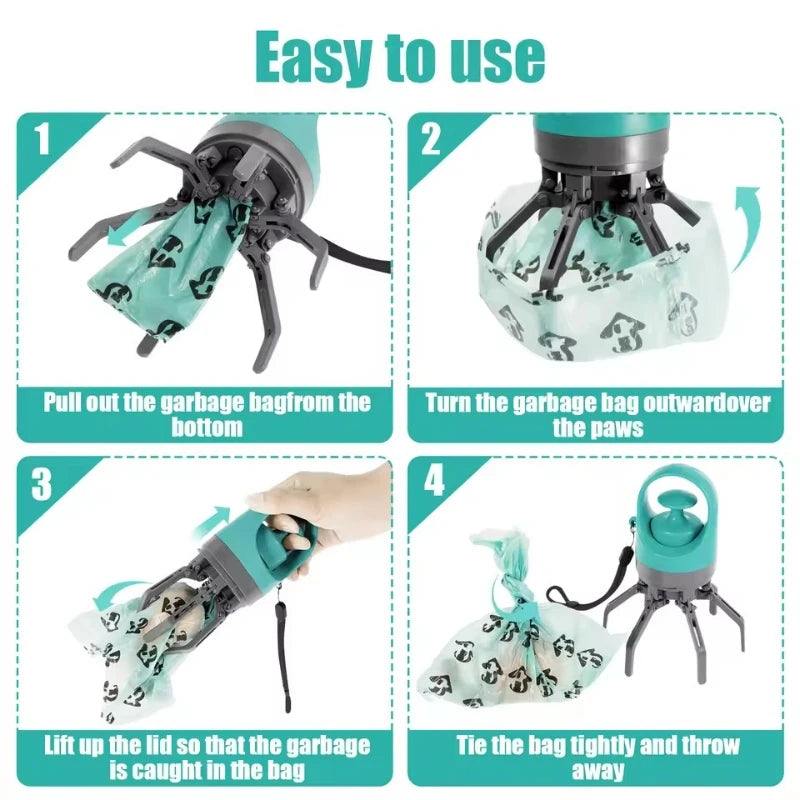 Easy to use

1

Pull out the garbage bagfrom the bottom

2

Turn the garbage bag outwardover the paws

3

Lift up the lid so that the garbage is caught in the bag

4

Tie the bag tightly and throw away